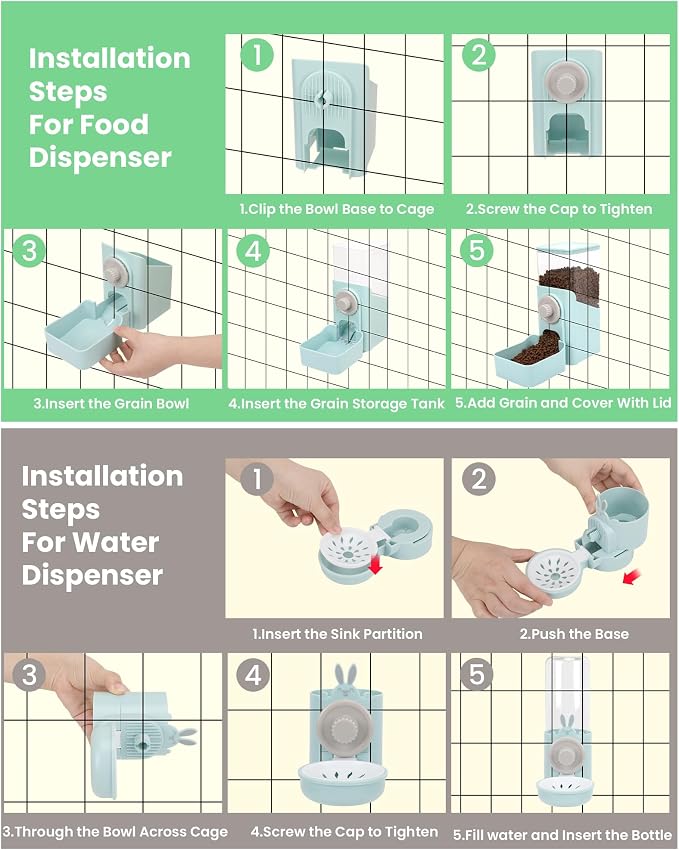 Installation Steps For Food Dispenser

1
1.Clip the Bowl Base to Cage

2
2.Screw the Cap to Tighten

3
3.Insert the Grain Bowl

4
4.Insert the Grain Storage Tank

5
5.Add Grain and Cover With Lid

Installation Steps For Water Dispenser

1
1.Insert the Sink Partition

2
2.Push the Base

3
3.Through the Bowl Across Cage

4
4.Screw the Cap to Tighten

5
5.Fill water and Insert the Bottle