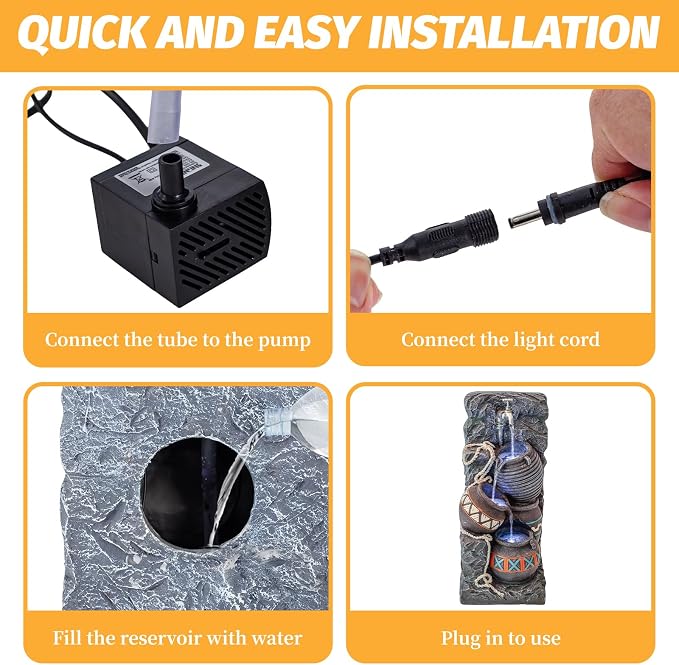 QUICK AND EASY INSTALLATION

Connect the tube to the pump

Connect the light cord

Fill the reservoir with water

Plug in to use