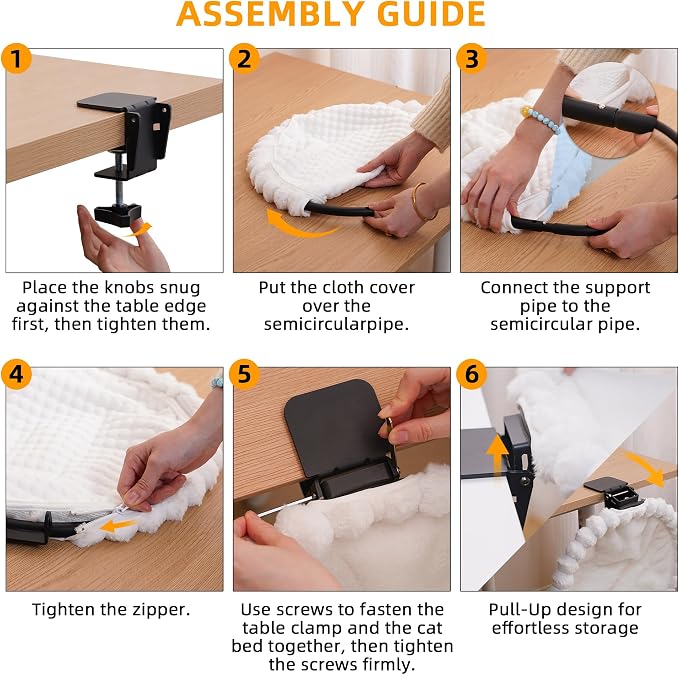 ASSEMBLY GUIDE

1

Place the knobs snug against the table edge first, then tighten them.

2

Put the cloth cover over the semicircularpipe.

3

Connect the support pipe to the semicircular pipe.

4

Tighten the zipper.

5

Use screws to fasten the table clamp and the cat bed together, then tighten the screws firmly.

6

Pull-Up design for effortless storage