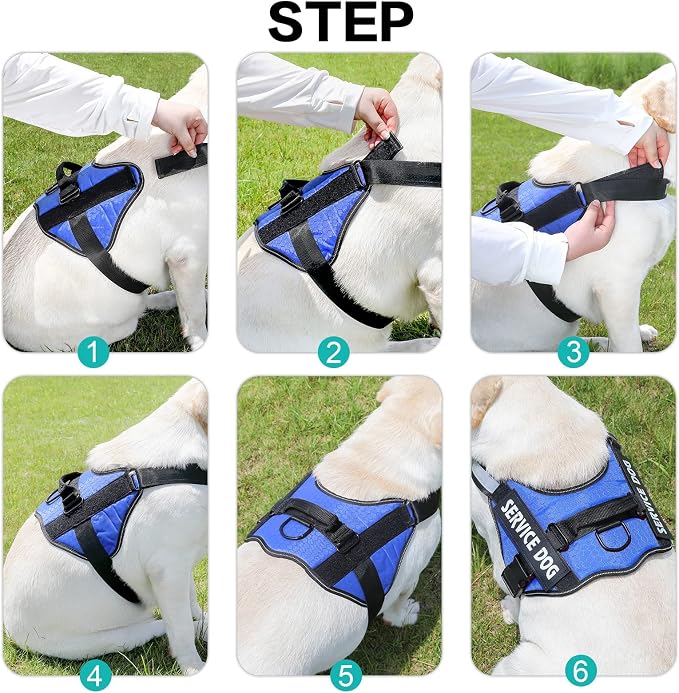 STEP

1

2

3

4

5

SERVICE DOG

SERVICE DOG

6