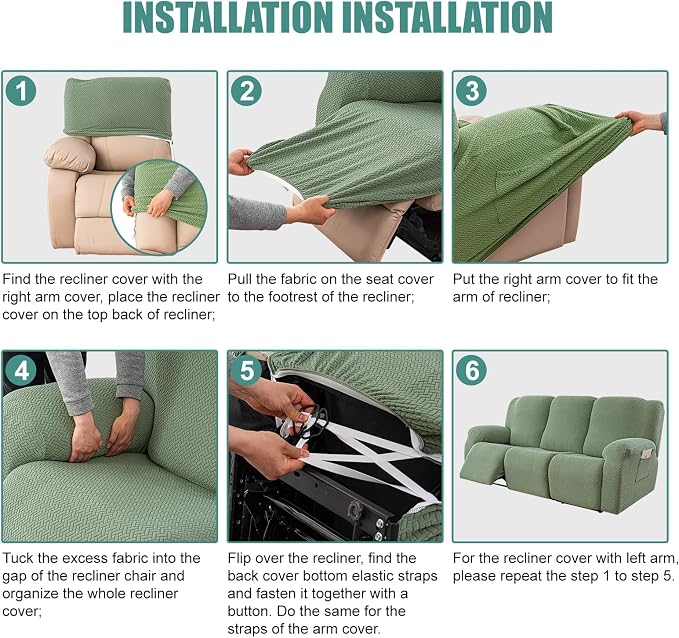 INSTALLATION INSTALLATION

1

Find the recliner cover with the right arm cover, place the recliner cover on the top back of recliner;

2

Pull the fabric on the seat cover to the footrest of the recliner;

3

Put the right arm cover to fit the arm of recliner;

4

Tuck the excess fabric into the gap of the recliner chair and organize the whole recliner cover;

5

Flip over the recliner, find the back cover bottom elastic straps and fasten it together with a button. Do the same for the straps of the arm cover.

6

For the recliner cover with left arm, please repeat the step 1 to step 5.