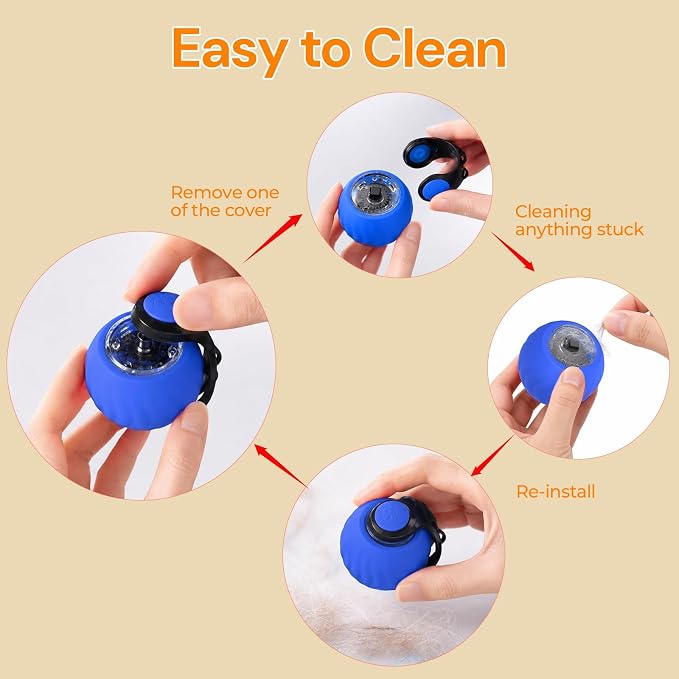 Easy to Clean

Remove one of the cover

Cleaning anything stuck

Re-install