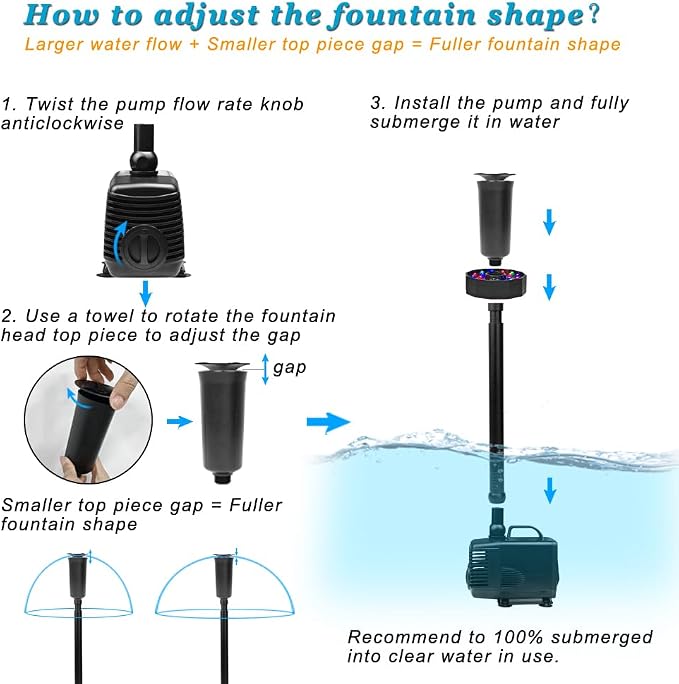 How to adjust the fountain shape?
Larger water flow + Smaller top piece gap = Fuller fountain shape

1. Twist the pump flow rate knob anticlockwise

2. Use a towel to rotate the fountain head top piece to adjust the gap

gap

Smaller top piece gap = Fuller fountain shape

3. Install the pump and fully submerge it in water

Recommend to 100% submerged into clear water in use.