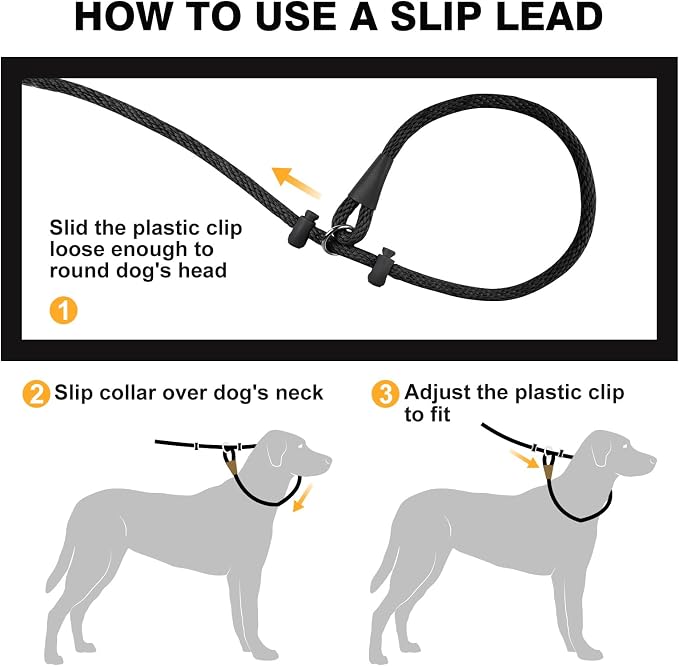 HOW TO USE A SLIP LEAD

Slid the plastic clip loose enough to round dog's head

1

2 Slip collar over dog's neck

3 Adjust the plastic clip to fit