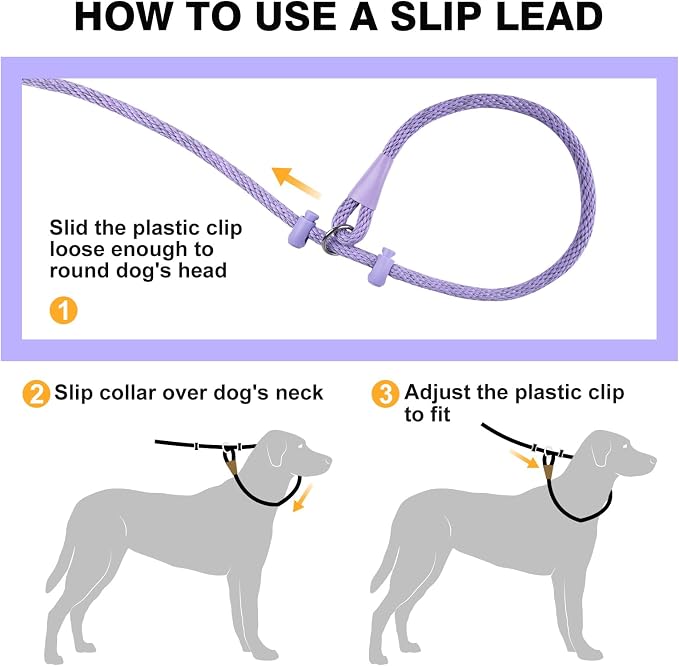 HOW TO USE A SLIP LEAD

Slid the plastic clip loose enough to round dog's head

1

2 Slip collar over dog's neck

3 Adjust the plastic clip to fit