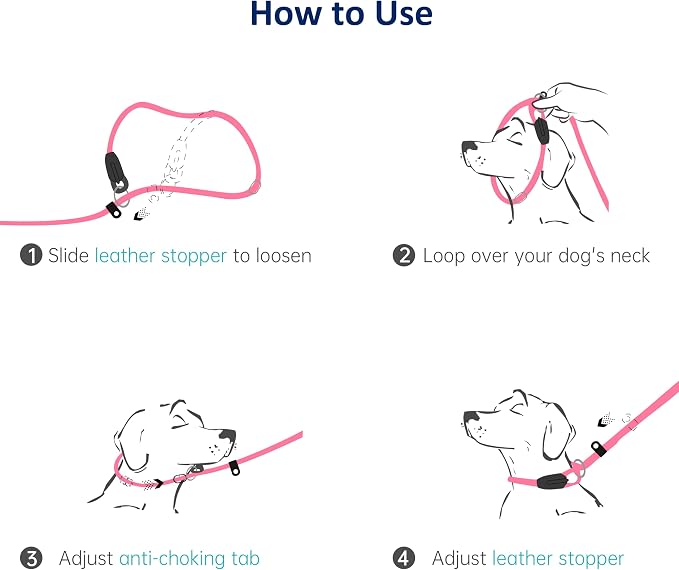 How to Use

1 Slide leather stopper to loosen

2 Loop over your dog's neck

3 Adjust anti-choking tab

4 Adjust leather stopper