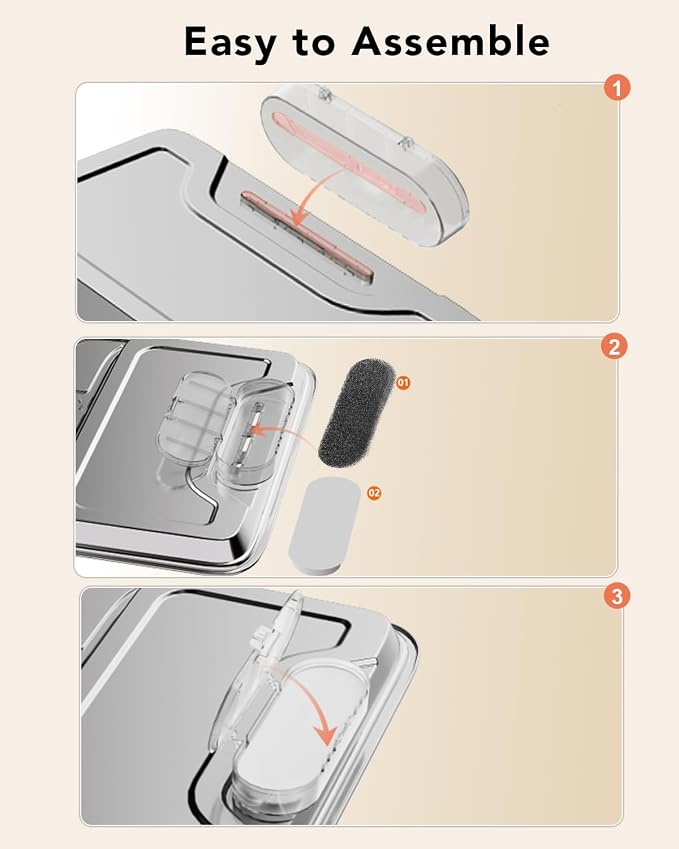 Easy to Assemble

1

2

01

02

3