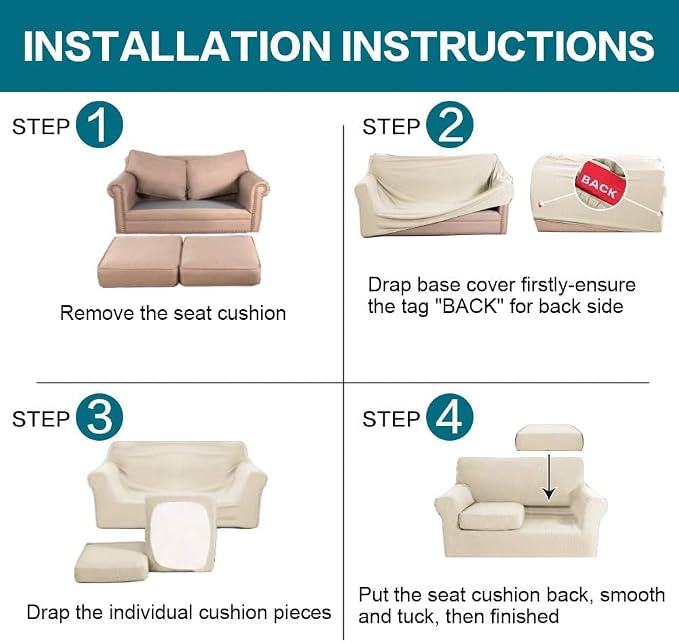 INSTALLATION INSTRUCTIONS

STEP 1

Remove the seat cushion

STEP 2

BACK

Drap base cover firstly-ensure the tag "BACK" for back side

STEP 3

Drap the individual cushion pieces

STEP 4

Put the seat cushion back, smooth and tuck, then finished