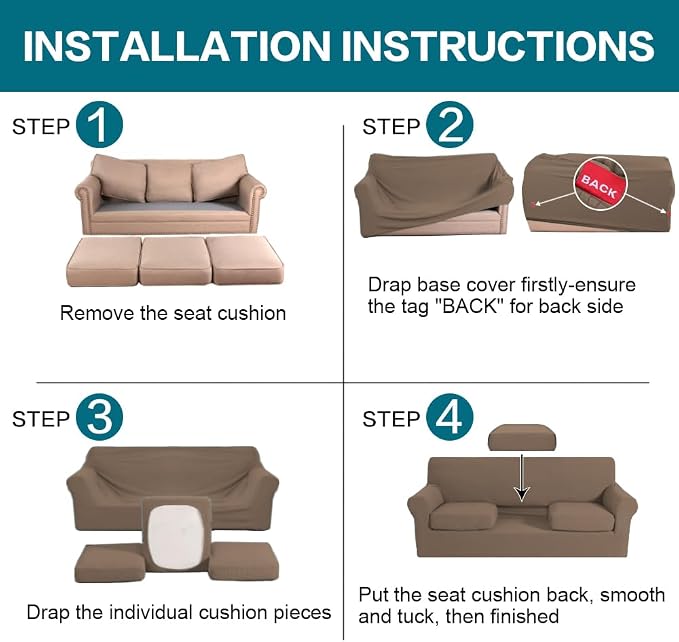 INSTALLATION INSTRUCTIONS

STEP 1

Remove the seat cushion

STEP 2

BACK

Drap base cover firstly-ensure the tag "BACK" for back side

STEP 3

Drap the individual cushion pieces

STEP 4

Put the seat cushion back, smooth and tuck, then finished