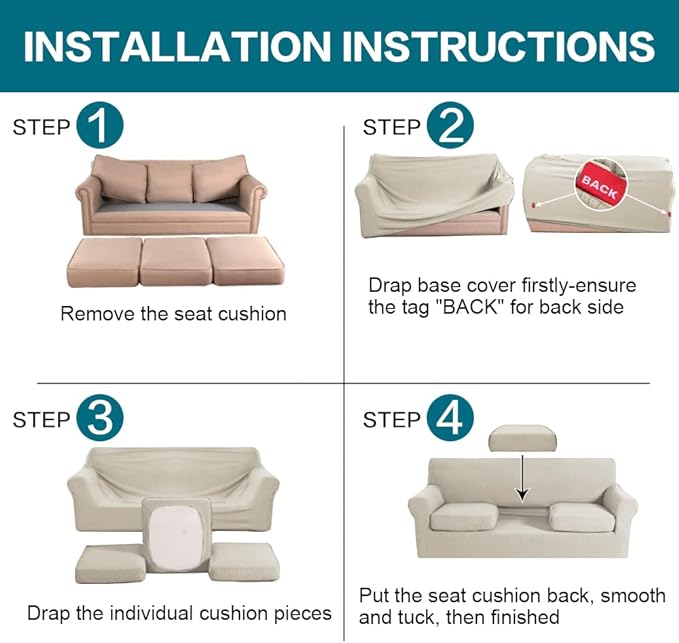 INSTALLATION INSTRUCTIONS

STEP 1

Remove the seat cushion

STEP 2

BACK

Drap base cover firstly-ensure the tag "BACK" for back side

STEP 3

Drap the individual cushion pieces

STEP 4

Put the seat cushion back, smooth and tuck, then finished