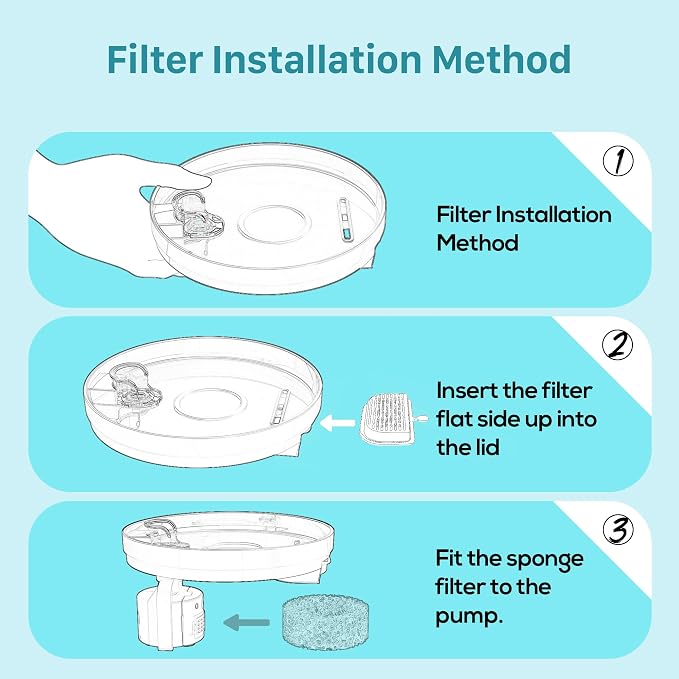 Filter Installation Method

1

Filter Installation Method

2

Insert the filter flat side up into the lid

3

Fit the sponge filter to the pump.