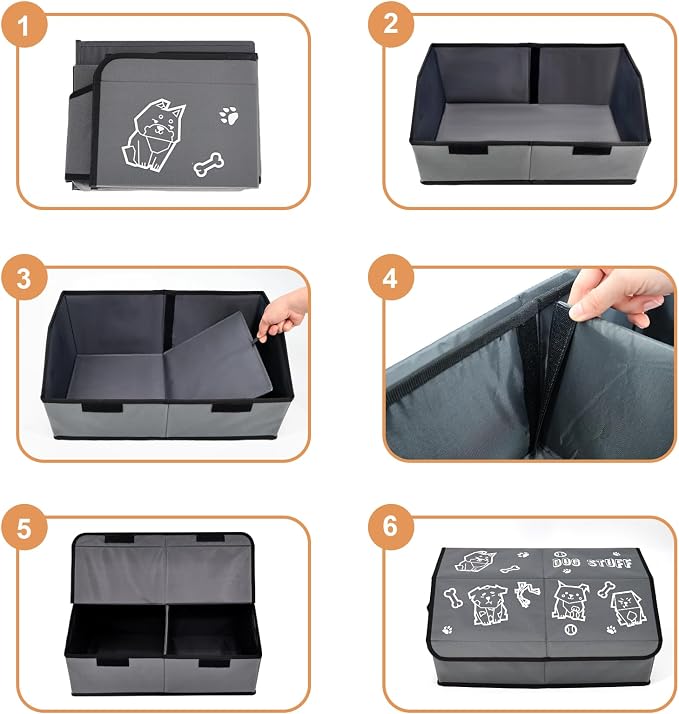 1

2

3

4

5

6

DOG STUFF