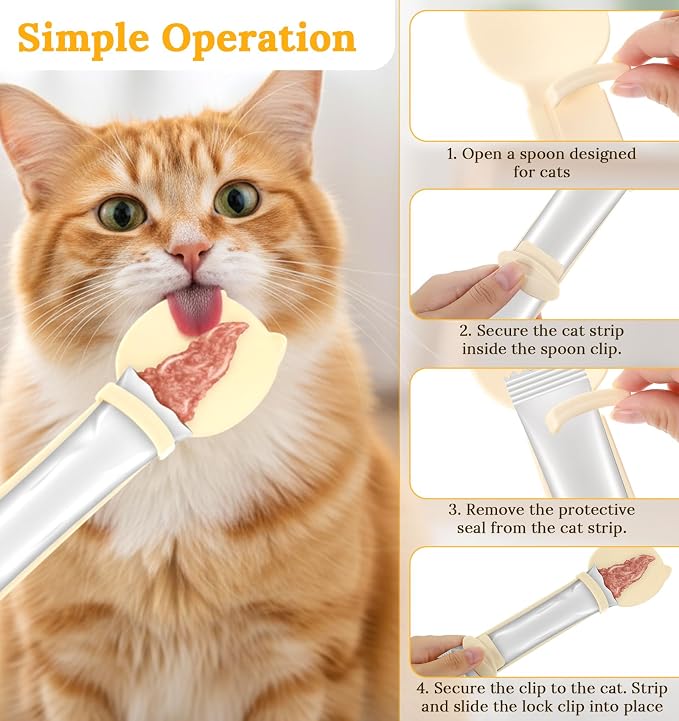 Simple Operation

1. Open a spoon designed for cats

2. Secure the cat strip inside the spoon clip.

3. Remove the protective seal from the cat strip.

4. Secure the clip to the cat. Strip and slide the lock clip into place