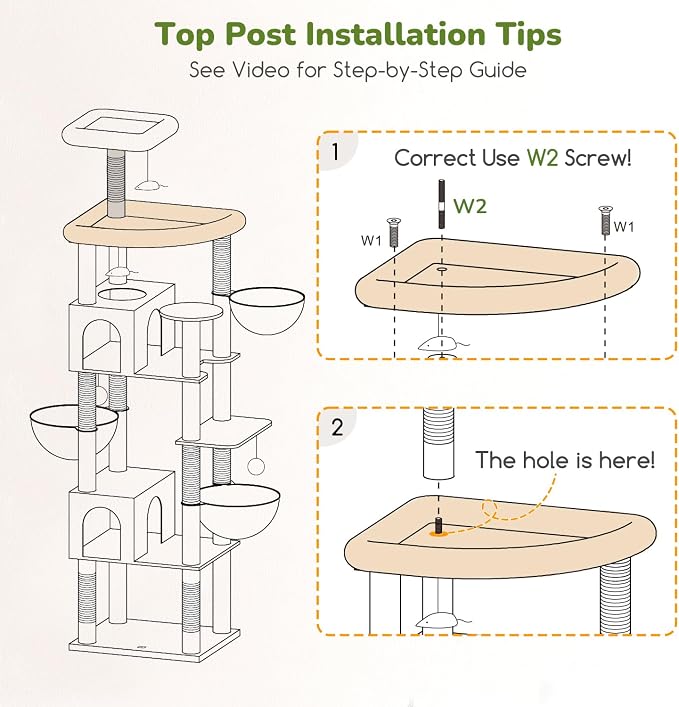 Top Post Installation Tips
See Video for Step-by-Step Guide

1
Correct Use W2 Screw!
W2
W1
W1

2
The hole is here!