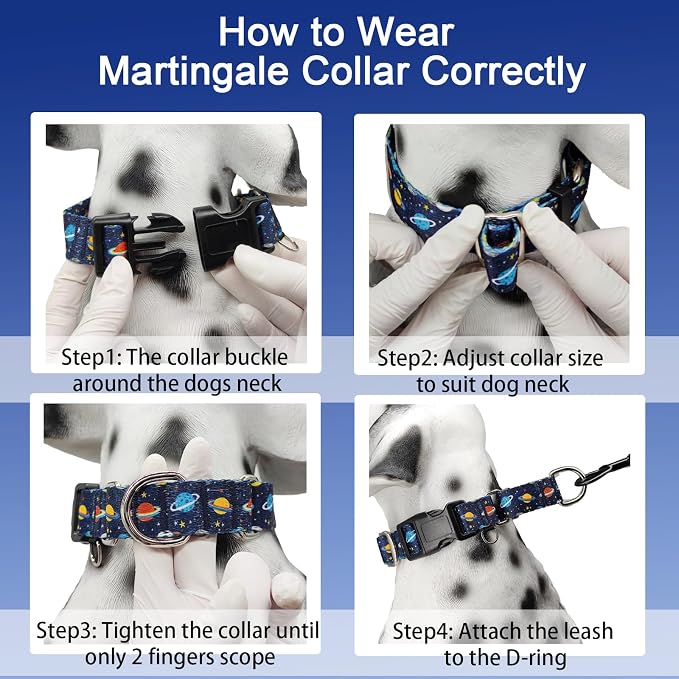 How to Wear
Martingale Collar Correctly

Step1: The collar buckle around the dogs neck

Step2: Adjust collar size to suit dog neck

Step3: Tighten the collar until only 2 fingers scope

Step4: Attach the leash to the D-ring