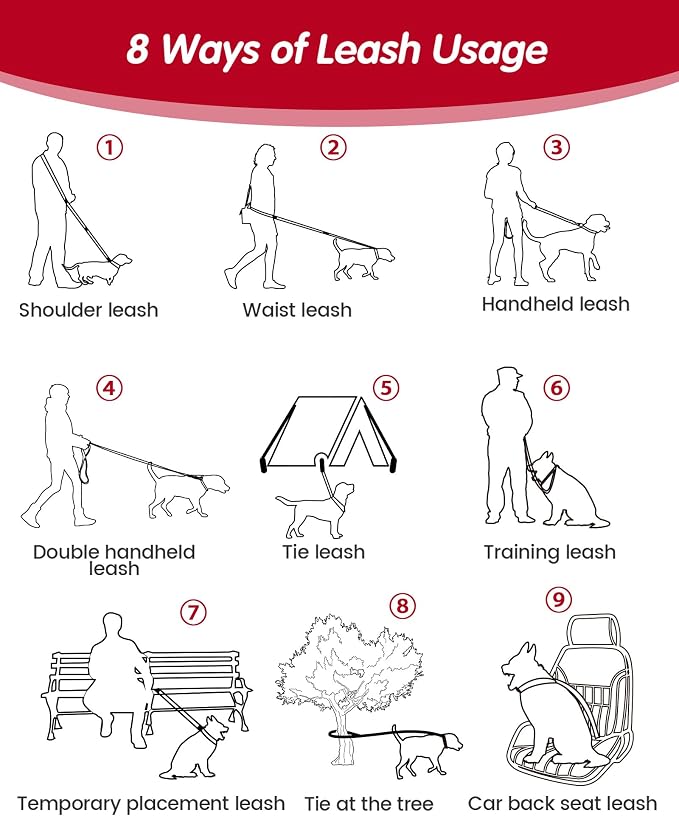 8 Ways of Leash Usage

①
Shoulder leash

②
Waist leash

③
Handheld leash

④
Double handheld leash

⑤
Tie leash

⑥
Training leash

⑦
Temporary placement leash

⑧
Tie at the tree

⑨
Car back seat leash