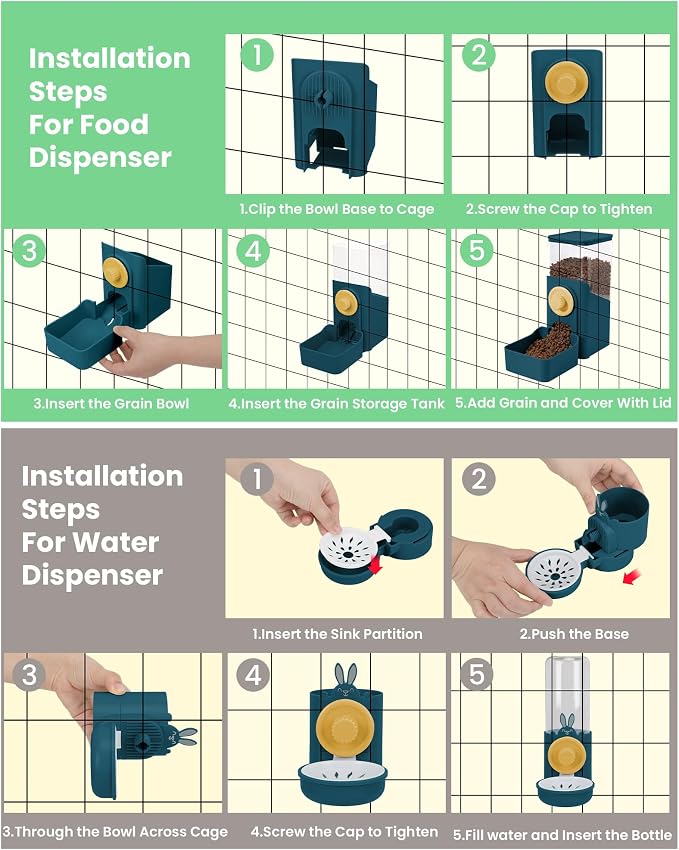 Installation Steps For Food Dispenser

1

1.Clip the Bowl Base to Cage

2

2.Screw the Cap to Tighten

3

3.Insert the Grain Bowl

4

4.Insert the Grain Storage Tank

5

5.Add Grain and Cover With Lid

Installation Steps For Water Dispenser

1

1.Insert the Sink Partition

2

2.Push the Base

3

3.Through the Bowl Across Cage

4

4.Screw the Cap to Tighten

5

5.Fill water and Insert the Bottle