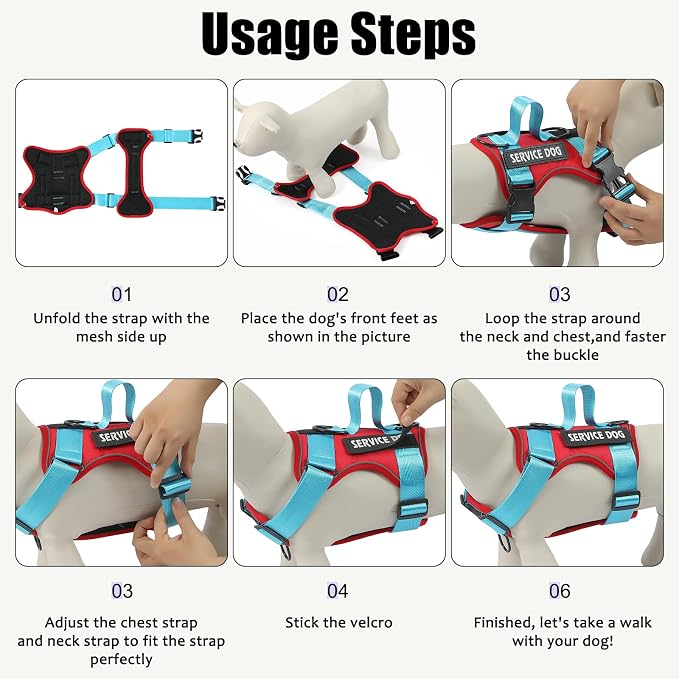 Usage Steps

SERVICE DOG

01
Unfold the strap with the mesh side up

02
Place the dog's front feet as shown in the picture

03
Loop the strap around the neck and chest,and faster the buckle

SERVICE DOG

SERVICE DOG

SERVICE DOG

03
Adjust the chest strap and neck strap to fit the strap perfectly

04
Stick the velcro

06
Finished, let's take a walk with your dog!