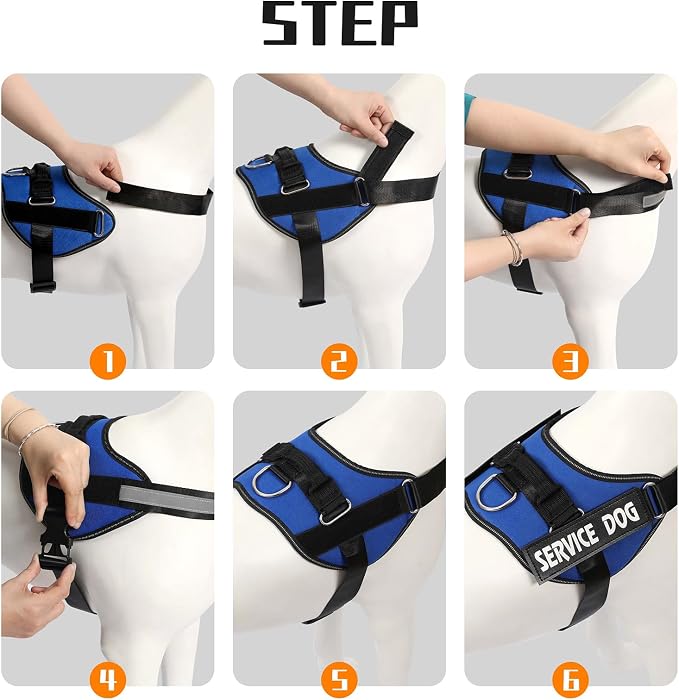 STEP

1

2

3

4

5

SERVICE DOG

6