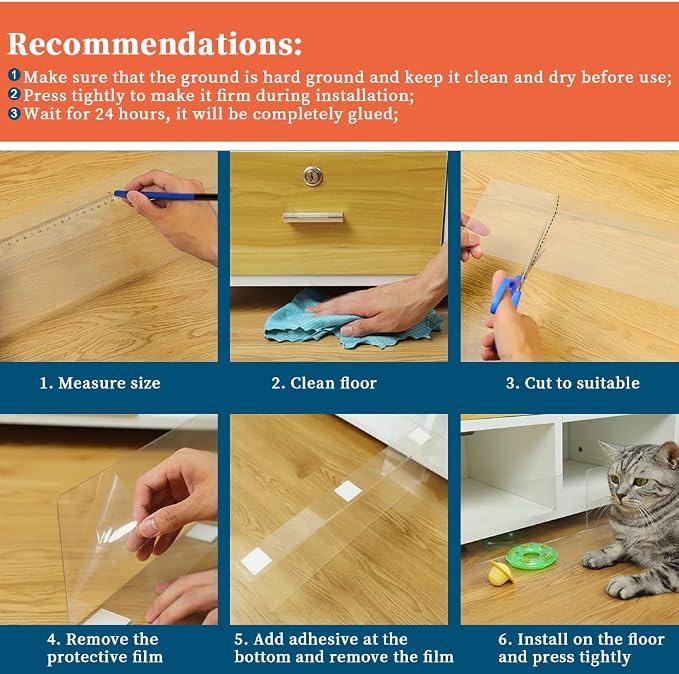 Recommendations:
1 Make sure that the ground is hard ground and keep it clean and dry before use;
2 Press tightly to make it firm during installation;
3 Wait for 24 hours, it will be completely glued;

1. Measure size

2. Clean floor

3. Cut to suitable

4. Remove the protective film

5. Add adhesive at the bottom and remove the film

6. Install on the floor and press tightly