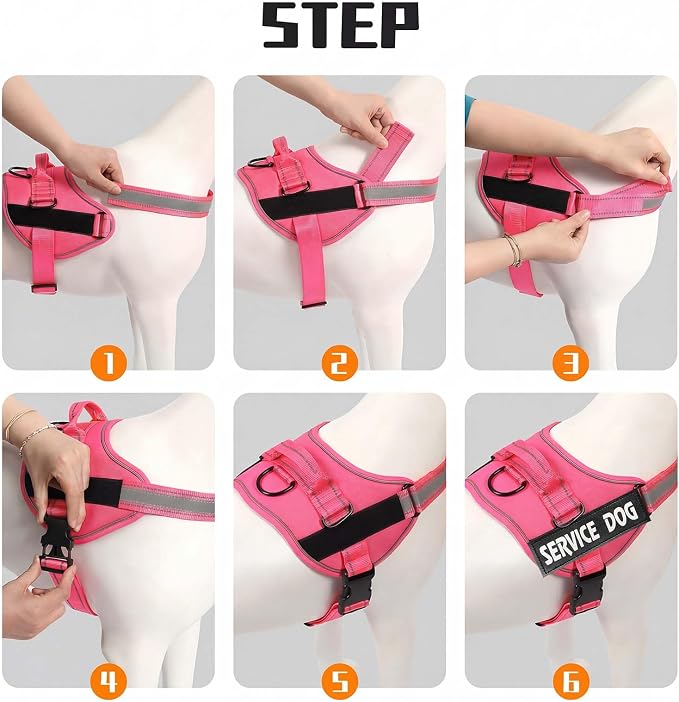 STEP

1

2

3

4

5

SERVICE DOG

6