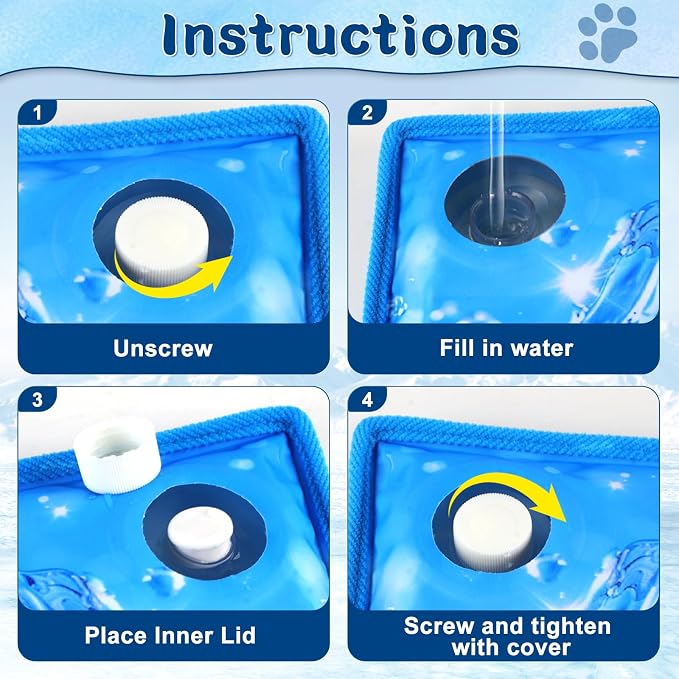 Instructions

1

Unscrew

2

Fill in water

3

Place Inner Lid

4

Screw and tighten with cover