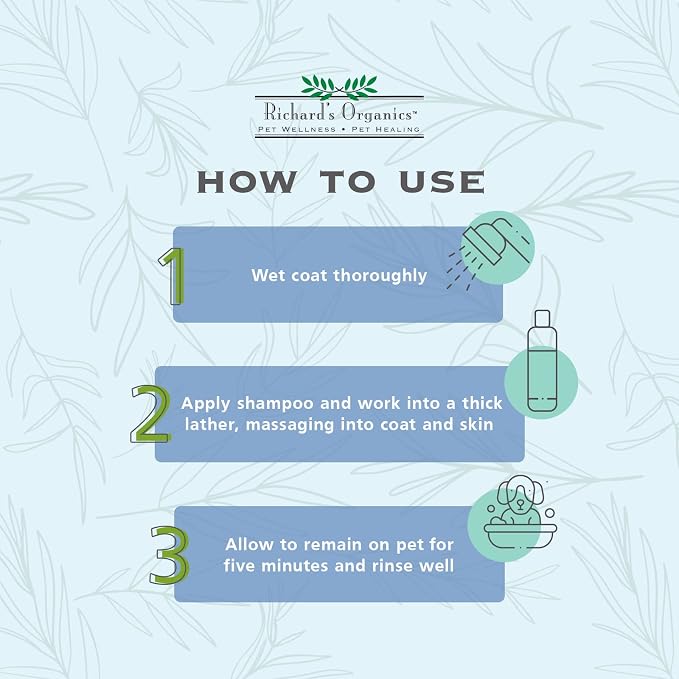 Richard's Organics™
PET WELLNESS • PET HEALING

HOW TO USE

1 Wet coat thoroughly

2 Apply shampoo and work into a thick lather, massaging into coat and skin

3 Allow to remain on pet for five minutes and rinse well