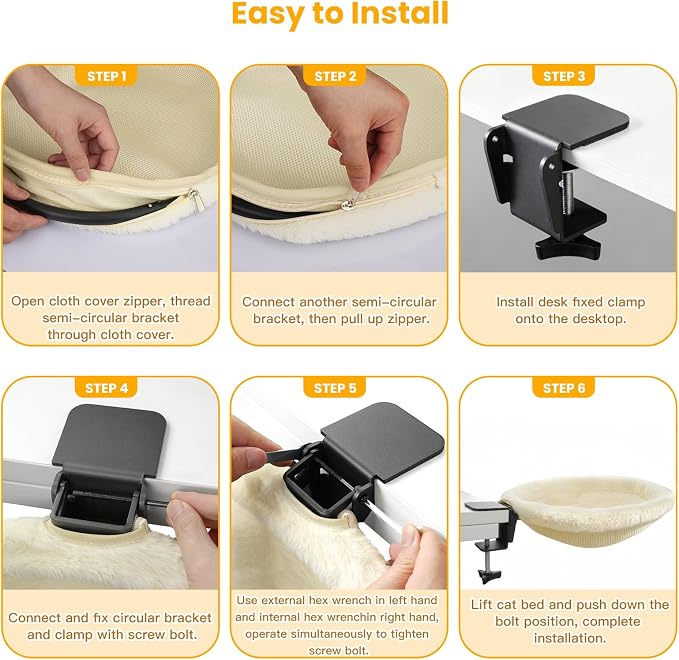 Easy to Install

STEP 1

Open cloth cover zipper, thread semi-circular bracket through cloth cover.

STEP 2

Connect another semi-circular bracket, then pull up zipper.

STEP 3

Install desk fixed clamp onto the desktop.

STEP 4

Connect and fix circular bracket and clamp with screw bolt.

STEP 5

Use external hex wrench in left hand and internal hex wrenchin right hand, operate simultaneously to tighten screw bolt.

STEP 6

Lift cat bed and push down the bolt position, complete installation.