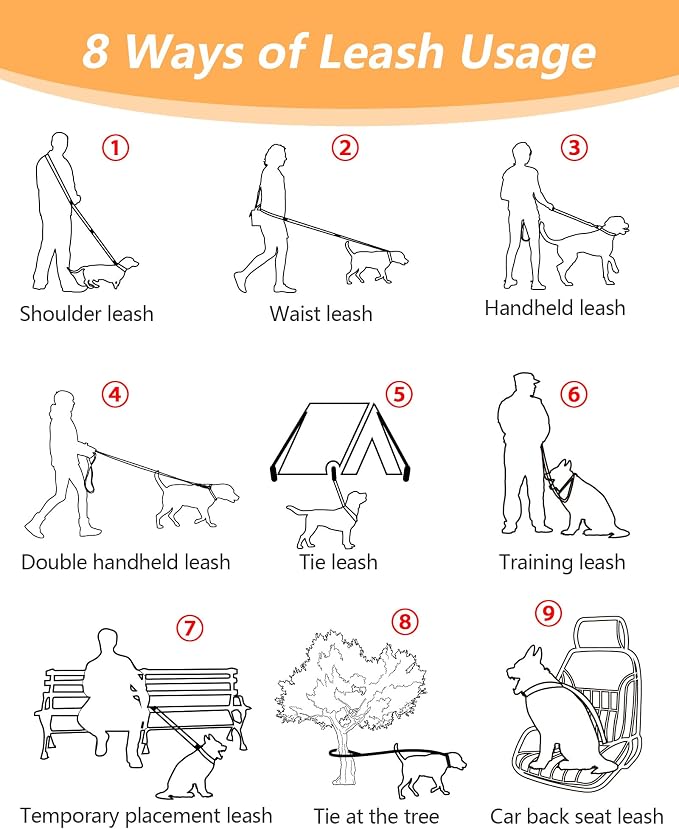 8 Ways of Leash Usage

①
Shoulder leash

②
Waist leash

③
Handheld leash

④
Double handheld leash

⑤
Tie leash

⑥
Training leash

⑦
Temporary placement leash

⑧
Tie at the tree

⑨
Car back seat leash