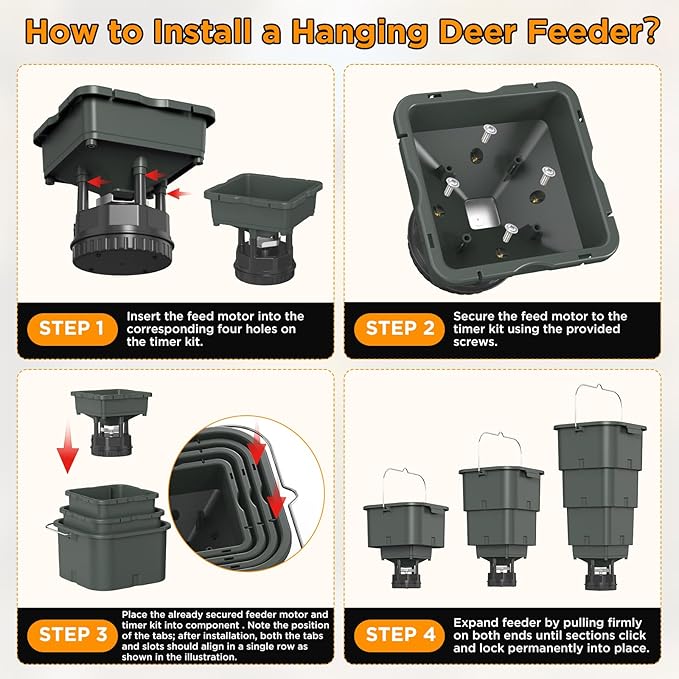 How to Install a Hanging Deer Feeder?

STEP 1 Insert the feed motor into the corresponding four holes on the timer kit.

STEP 2 Secure the feed motor to the timer kit using the provided screws.

STEP 3 Place the already secured feeder motor and timer kit into component . Note the position of the tabs; after installation, both the tabs and slots should align in a single row as shown in the illustration.

STEP 4 Expand feeder by pulling firmly on both ends until sections click and lock permanently into place.