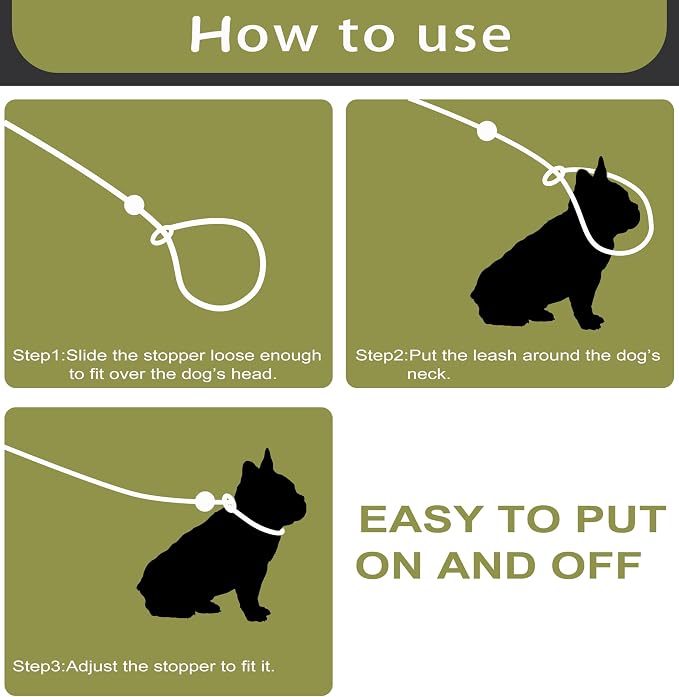 How to use

Step1:Slide the stopper loose enough to fit over the dog's head.

Step2:Put the leash around the dog's neck.

Step3:Adjust the stopper to fit it.

EASY TO PUT ON AND OFF