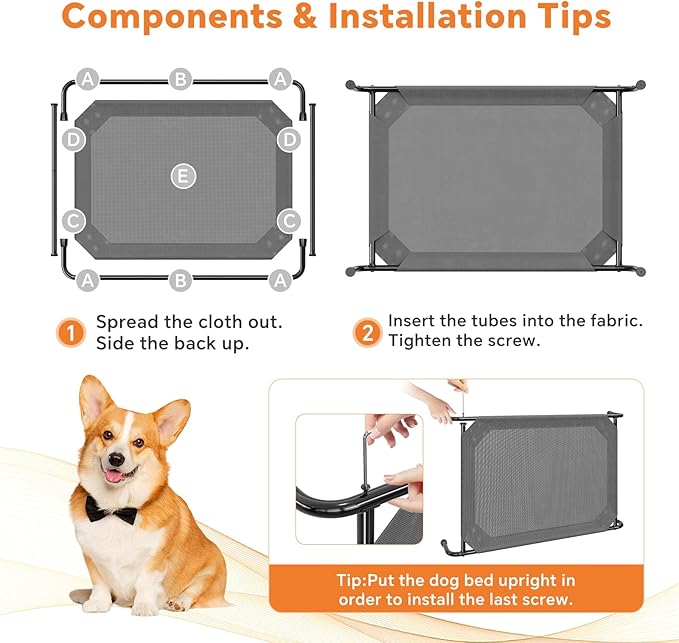 Components & Installation Tips

A B A
D D
E
C C
A B A

1 Spread the cloth out. Side the back up.

2 Insert the tubes into the fabric. Tighten the screw.

Tip:Put the dog bed upright in order to install the last screw.