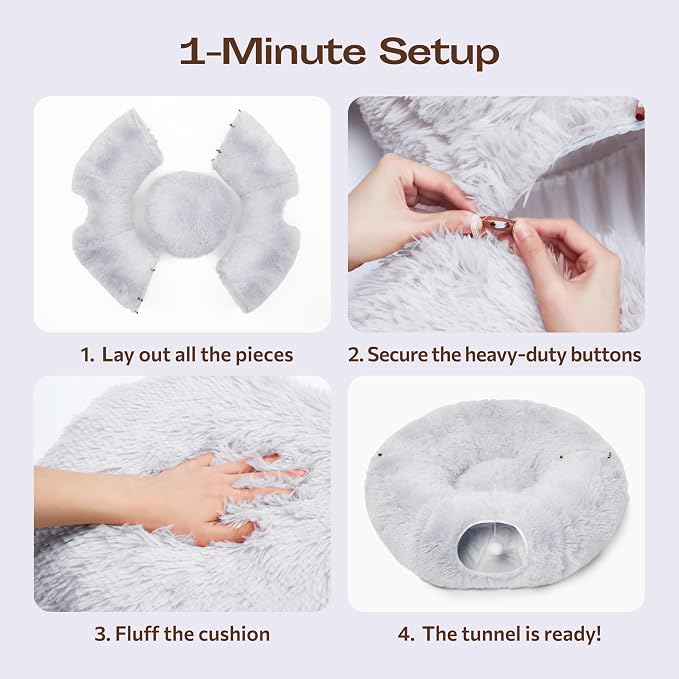 1-Minute Setup

1. Lay out all the pieces

2. Secure the heavy-duty buttons

3. Fluff the cushion

4. The tunnel is ready!