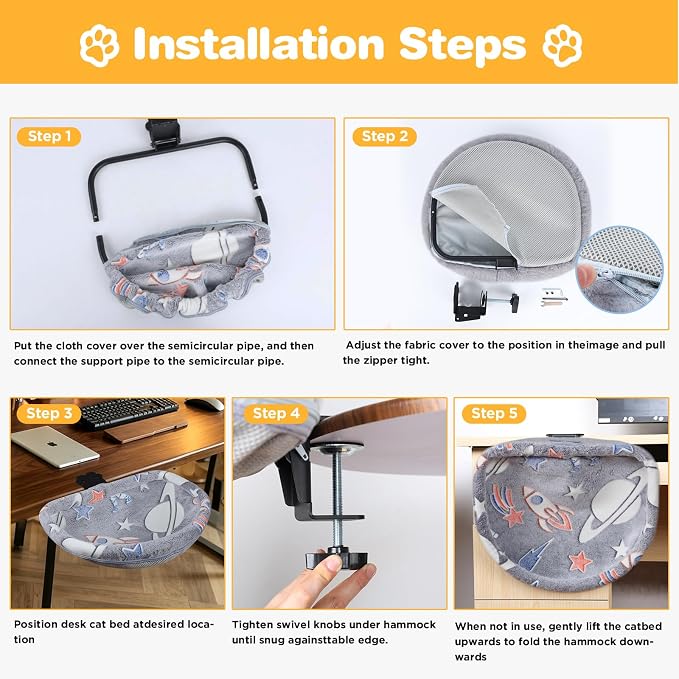 Installation Steps

Step 1

Put the cloth cover over the semicircular pipe, and then connect the support pipe to the semicircular pipe.

Step 2

Adjust the fabric cover to the position in theimage and pull the zipper tight.

Step 3

Position desk cat bed atdesired location

Step 4

Tighten swivel knobs under hammock until snug againsttable edge.

Step 5

When not in use, gently lift the catbed upwards to fold the hammock downwards