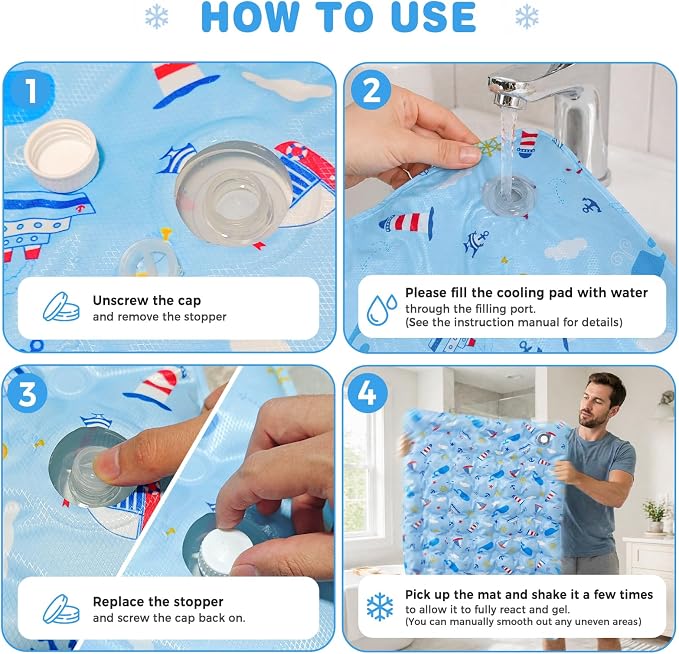 HOW TO USE

1

Unscrew the cap
and remove the stopper

2

Please fill the cooling pad with water
through the filling port.
(See the instruction manual for details)

3

Replace the stopper
and screw the cap back on.

4

Pick up the mat and shake it a few times
to allow it to fully react and gel.
(You can manually smooth out any uneven areas)