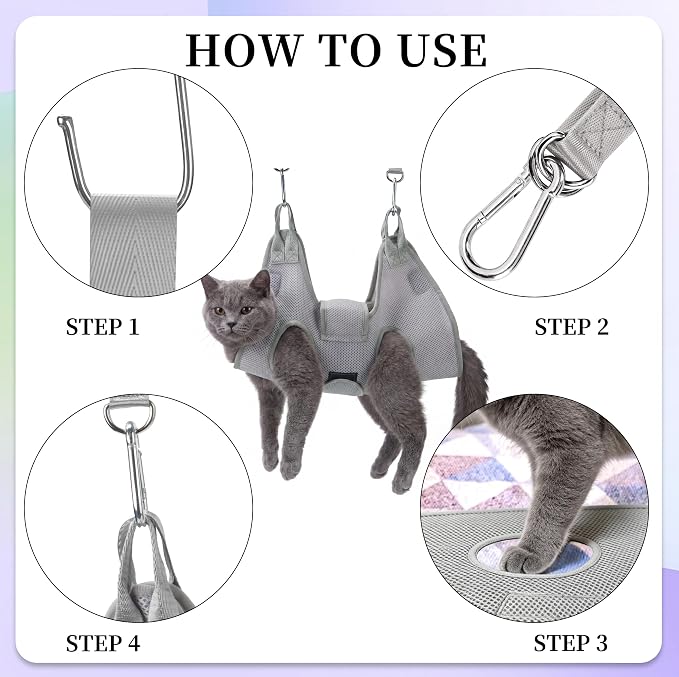 HOW TO USE

STEP 1

STEP 2

STEP 4

STEP 3