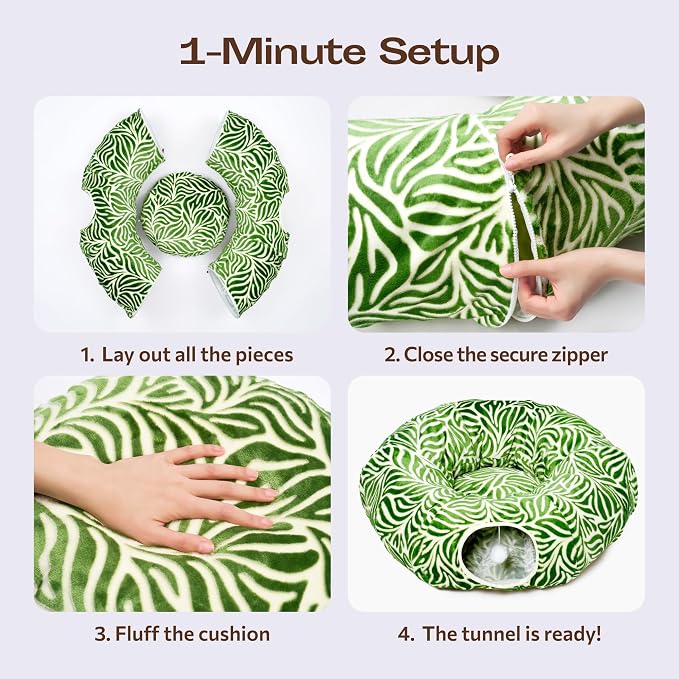 1-Minute Setup

1. Lay out all the pieces

2. Close the secure zipper

3. Fluff the cushion

4. The tunnel is ready!