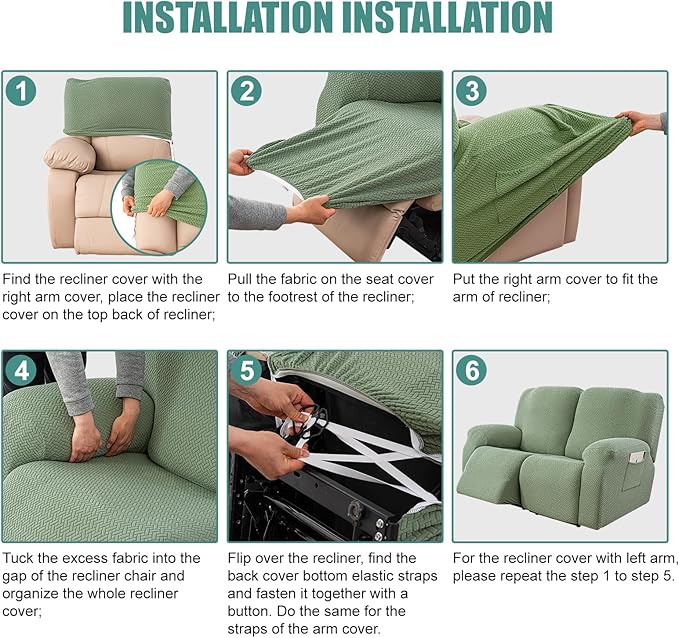 INSTALLATION INSTALLATION

1

Find the recliner cover with the right arm cover, place the recliner cover on the top back of recliner;

2

Pull the fabric on the seat cover to the footrest of the recliner;

3

Put the right arm cover to fit the arm of recliner;

4

Tuck the excess fabric into the gap of the recliner chair and organize the whole recliner cover;

5

Flip over the recliner, find the back cover bottom elastic straps and fasten it together with a button. Do the same for the straps of the arm cover.

6

For the recliner cover with left arm, please repeat the step 1 to step 5.