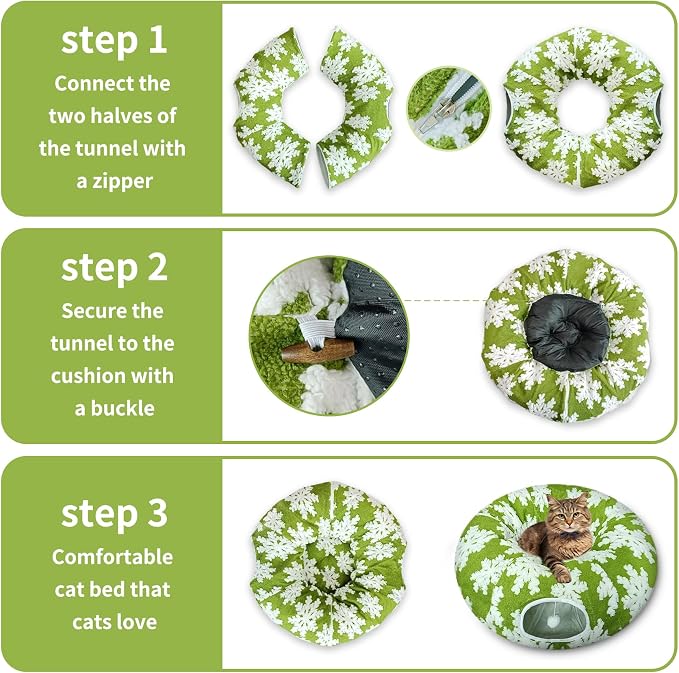 step 1
Connect the two halves of the tunnel with a zipper

step 2
Secure the tunnel to the cushion with a buckle

step 3
Comfortable cat bed that cats love