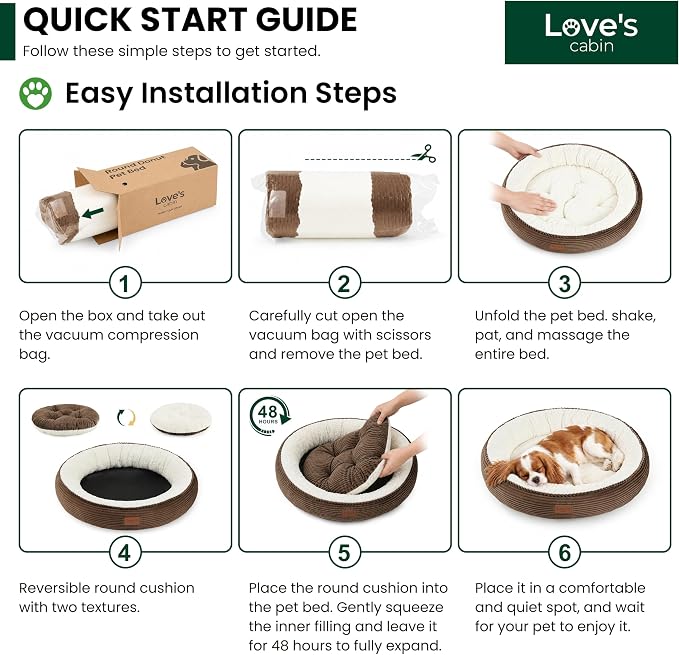 QUICK START GUIDE
Follow these simple steps to get started.

Love's cabin

Easy Installation Steps

Round Donut Pet Bed

Love's cabin

1

Open the box and take out the vacuum compression bag.

2

Carefully cut open the vacuum bag with scissors and remove the pet bed.

3

Unfold the pet bed. shake, pat, and massage the entire bed.

4

Reversible round cushion with two textures.

48 HOURS

5

Place the round cushion into the pet bed. Gently squeeze the inner filling and leave it for 48 hours to fully expand.

6

Place it in a comfortable and quiet spot, and wait for your pet to enjoy it.