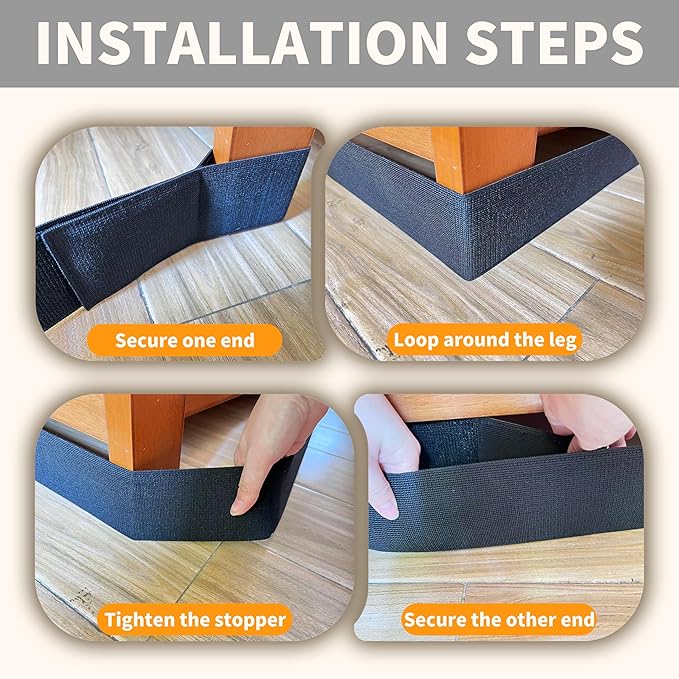 INSTALLATION STEPS

Secure one end

Loop around the leg

Tighten the stopper

Secure the other end